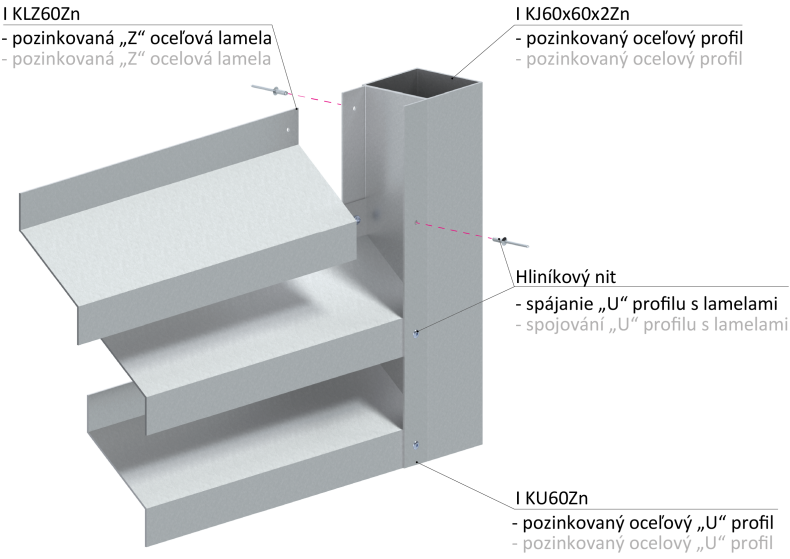 I KLZ60Zn
- pozinkovaná „Z“ oceľová lamela
- pozinkovaná „Z“ ocelová lamela

I KJ60x60x2Zn
- pozinkovaný oceľový profil
- pozinkovaný ocelový profil

Hliníkový nit
- spájanie „U“ profilu s lamelami
- spojování „U“ profilu s lamelami

I KU60Zn
- pozinkovaný oceľový „U“ profil
- pozinkovaný ocelový „U“ profil